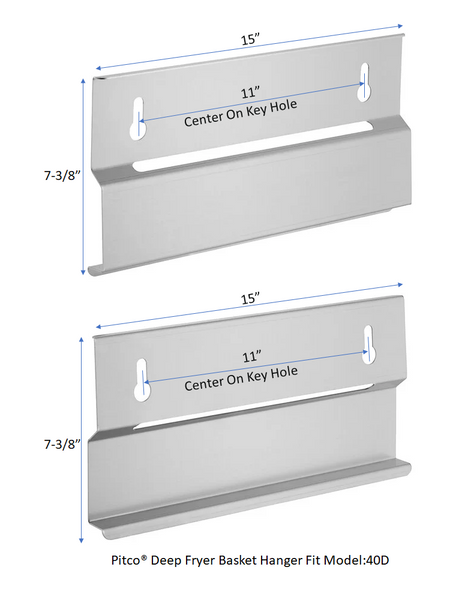 15”

11”
Center On Key Hole

7-3/8”

15”

11”
Center On Key Hole

7-3/8”

Pitco® Deep Fryer Basket Hanger Fit Model:40D